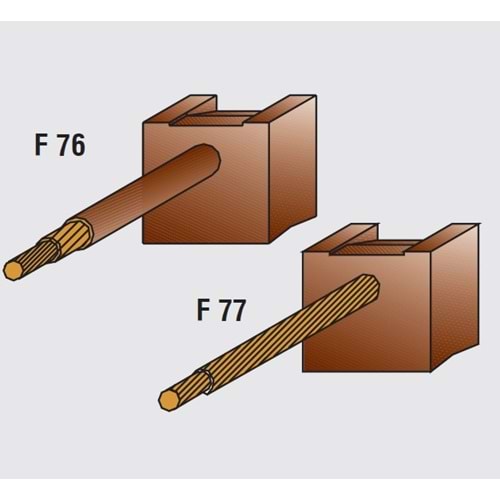 F 76

F 77